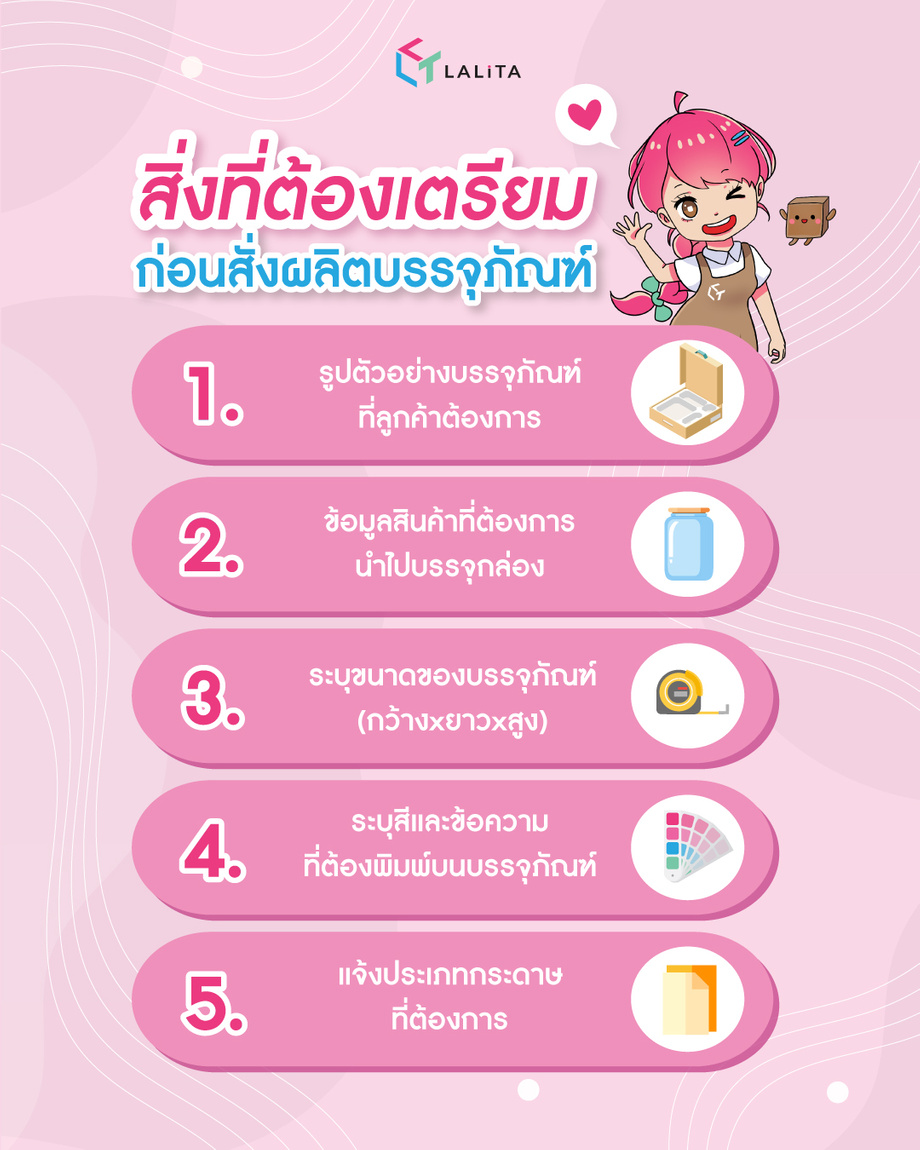 LALiTA

สิ่งที่ต้องเตรียม
ก่อนสั่งผลิตบรรจุภัณฑ์

1. รูปตัวอย่างบรรจุภัณฑ์ ที่ลูกค้าต้องการ

2. ข้อมูลสินค้าที่ต้องการ นำไปบรรจุกล่อง

3. ระบุขนาดของบรรจุภัณฑ์ (กว้างxยาวxสูง)

4. ระบุสีและข้อความ ที่ต้องพิมพ์บนบรรจุภัณฑ์

5. แจ้งประเภทกระดาษ ที่ต้องการ